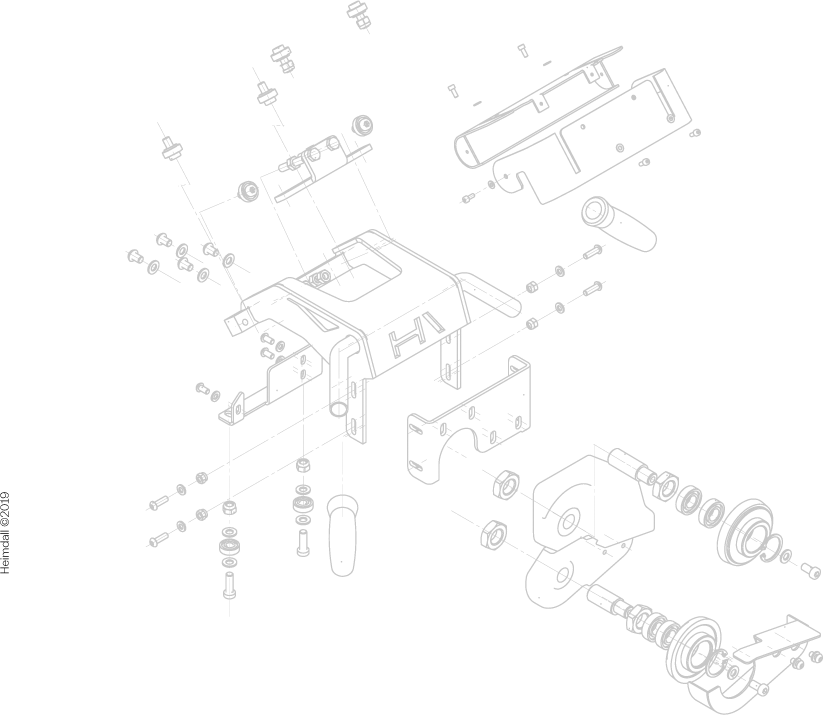 Heimdall ©2019

H